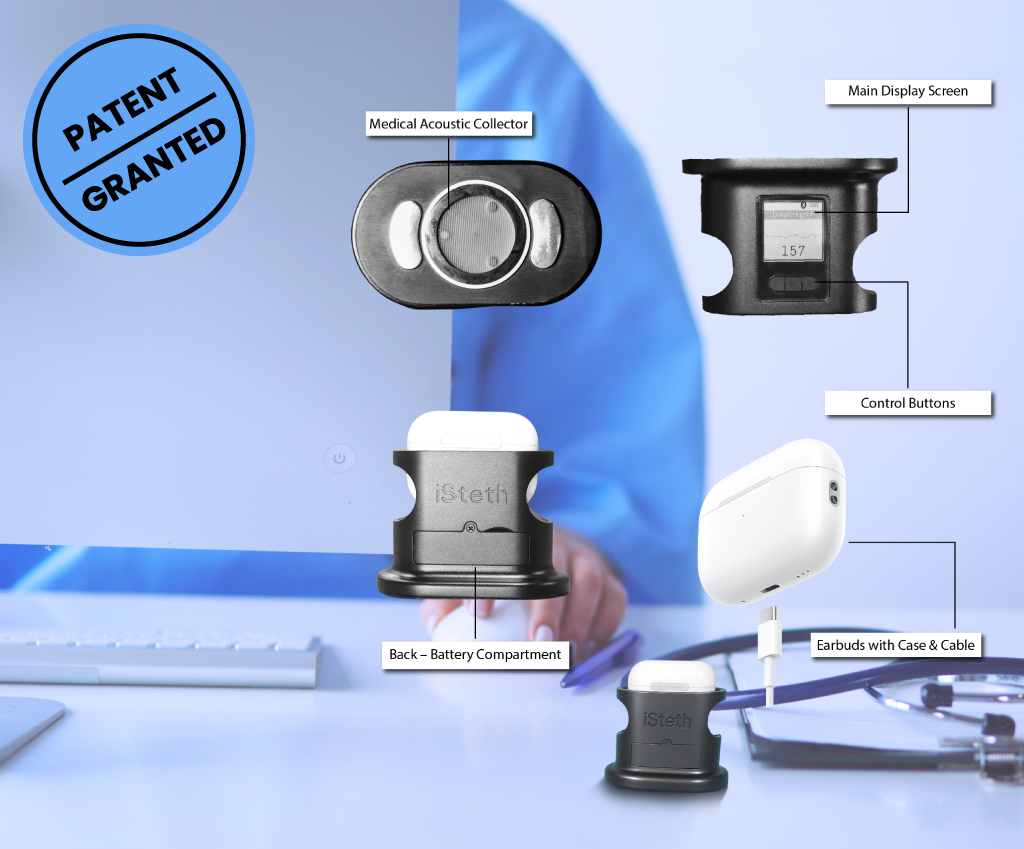 PATENT GRANTED

Medical Acoustic Collector

Main Display Screen

157

Control Buttons

iSteth

Back – Battery Compartment

Earbuds with Case & Cable

iSteth